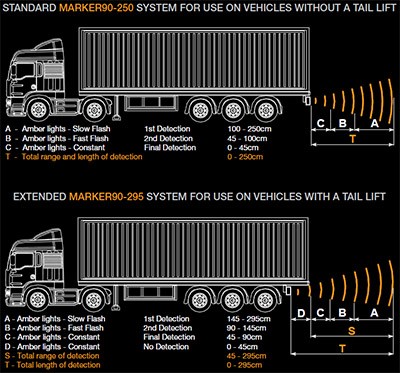 STANDARD MARKER90-250 SYSTEM FOR USE ON VEHICLES WITHOUT A TAIL LIFT

C B A
T

| | | |
|---|---|---|
| A - Amber lights - Slow Flash | 1st Detection | 100 - 250cm |
| B - Amber lights - Fast Flash | 2nd Detection | 45 - 100cm |
| C - Amber lights - Constant | Final Detection | 0 - 45cm |
| T - Total range and length of detection | | 0 - 250cm |

EXTENDED MARKER90-295 SYSTEM FOR USE ON VEHICLES WITH A TAIL LIFT

D C B A
S
T

| | | |
|---|---|---|
| A - Amber lights - Slow Flash | 1st Detection | 145 - 295cm |
| B - Amber lights - Fast Flash | 2nd Detection | 90 - 145cm |
| C - Amber lights - Constant | Final Detection | 45 - 90cm |
| D - Amber lights - Constant | No Detection | 0 - 45cm |
| S - Total range of detection | | 45 - 295cm |
| T - Total length of detection | | 0 - 295cm |